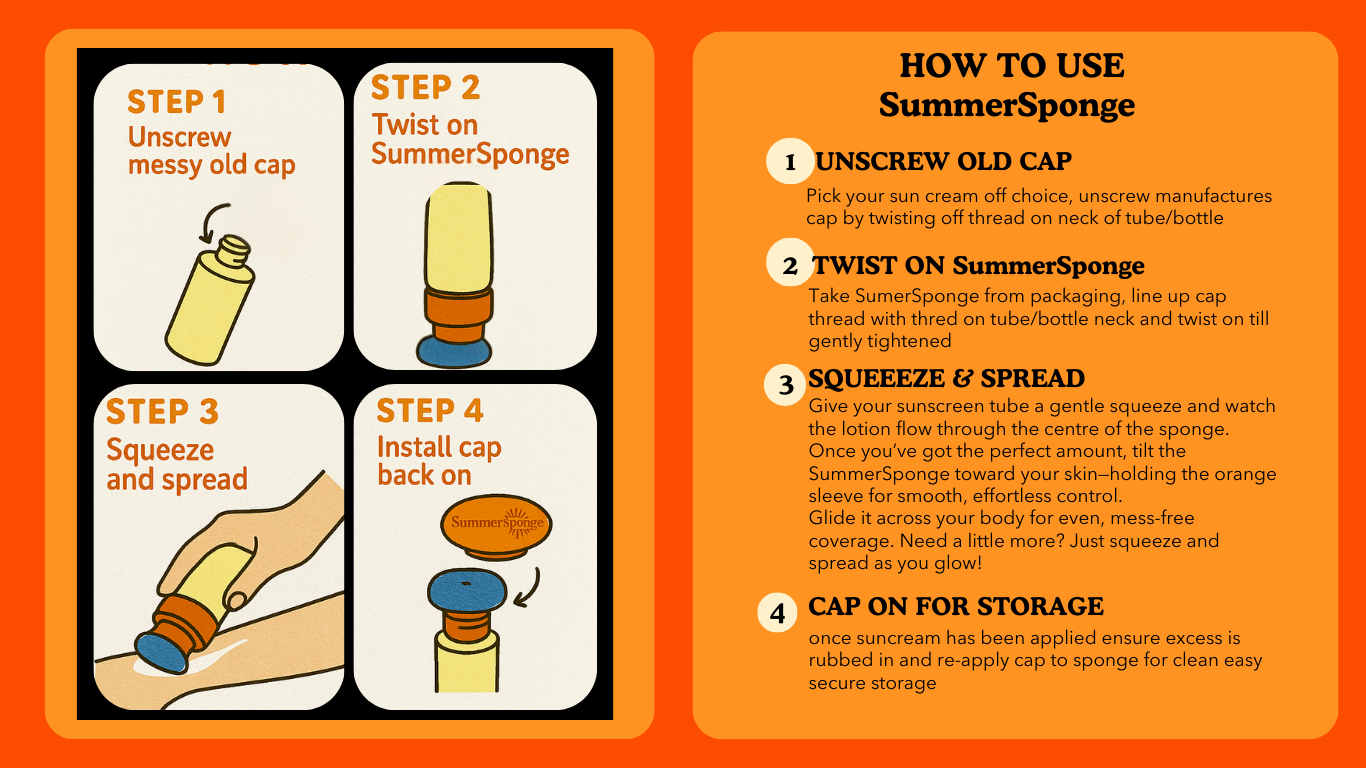 STEP 1
Unscrew messy old cap

STEP 2
Twist on SummerSponge

STEP 3
Squeeze and spread

STEP 4
Install cap back on

SummerSponge

HOW TO USE
SummerSponge

1 UNSCREW OLD CAP
Pick your sun cream off choice, unscrew manufactures cap by twisting off thread on neck of tube/bottle

2 TWIST ON SummerSponge
Take SumerSponge from packaging, line up cap thread with thred on tube/bottle neck and twist on till gently tightened

3 SQUEEEZE & SPREAD
Give your sunscreen tube a gentle squeeze and watch the lotion flow through the centre of the sponge.
Once you've got the perfect amount, tilt the SummerSponge toward your skin—holding the orange sleeve for smooth, effortless control.
Glide it across your body for even, mess-free coverage. Need a little more? Just squeeze and spread as you glow!

4 CAP ON FOR STORAGE
once suncream has been applied ensure excess is rubbed in and re-apply cap to sponge for clean easy secure storage